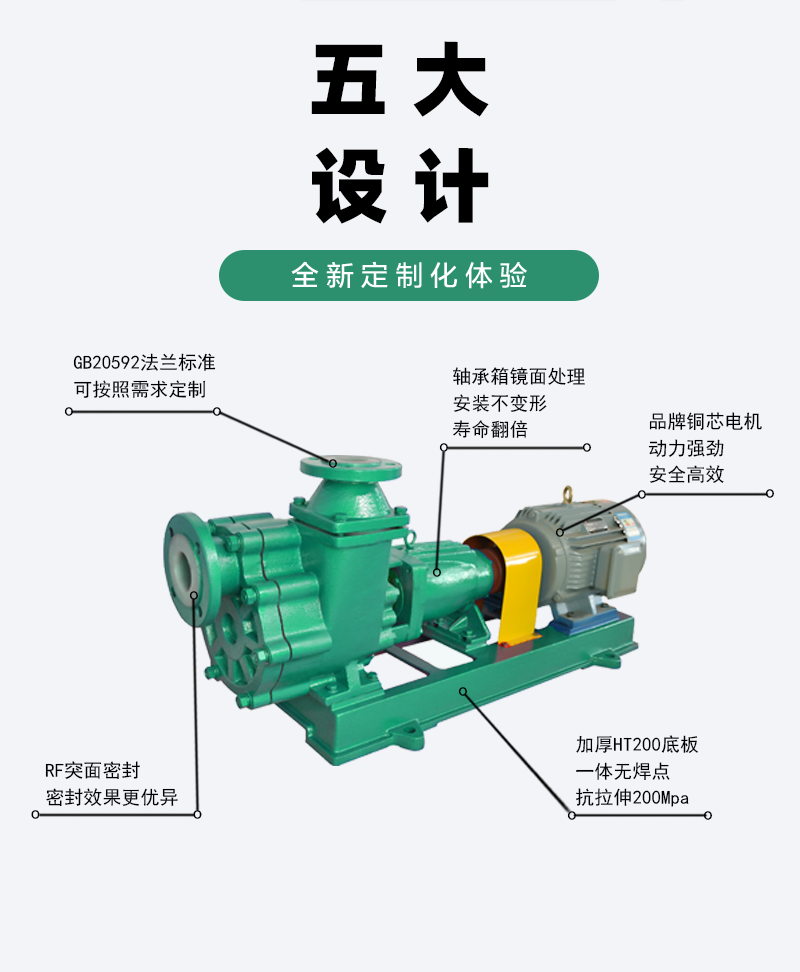 五大
设计

全新定制化体验

GB20592法兰标准
可按照需求定制

轴承箱镜面处理
安装不变形
寿命翻倍

品牌铜芯电机
动力强劲
安全高效

RF突面密封
密封效果更优异

加厚HT200底板
一体无焊点
抗拉伸200Mpa