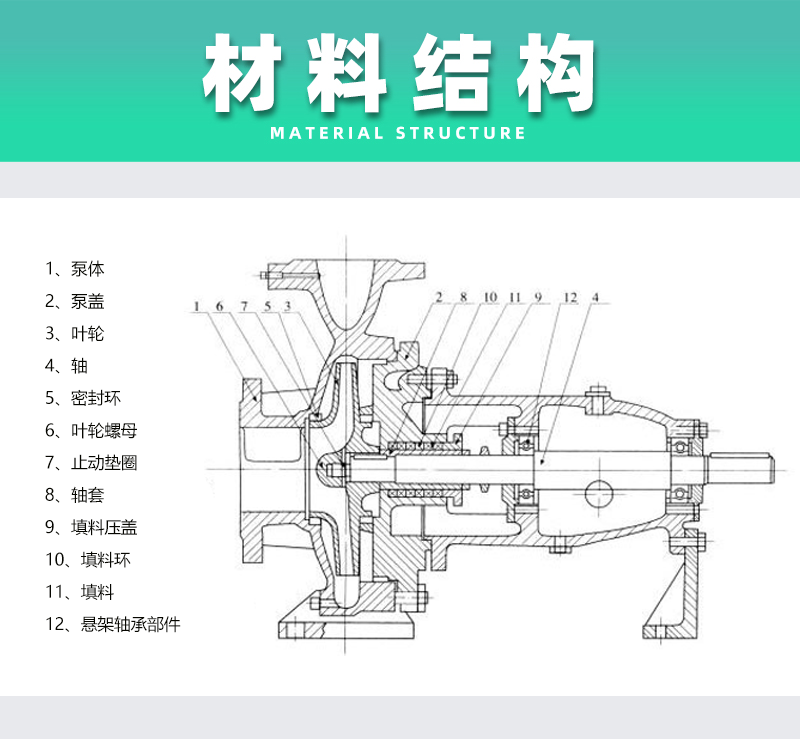 材料结构
MATERIAL STRUCTURE

1、泵体
2、泵盖
3、叶轮
4、轴
5、密封环
6、叶轮螺母
7、止动垫圈
8、轴套
9、填料压盖
10、填料环
11、填料
12、悬架轴承部件

1 6 7 5 3

2 8 10 11 9 12 4